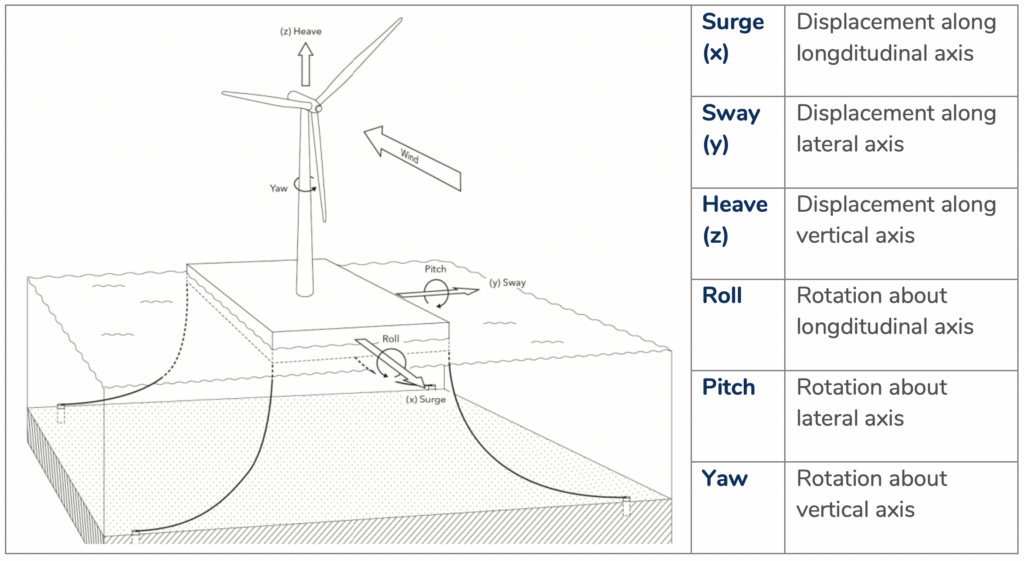 (z) Heave

Wind

Yaw

Pitch

(y) Sway

Roll

(x) Surge

| Surge (x) | Displacement along longditudinal axis |
|---|---|
| Sway (y) | Displacement along lateral axis |
| Heave (z) | Displacement along vertical axis |
| Roll | Rotation about longditudinal axis |
| Pitch | Rotation about lateral axis |
| Yaw | Rotation about vertical axis |